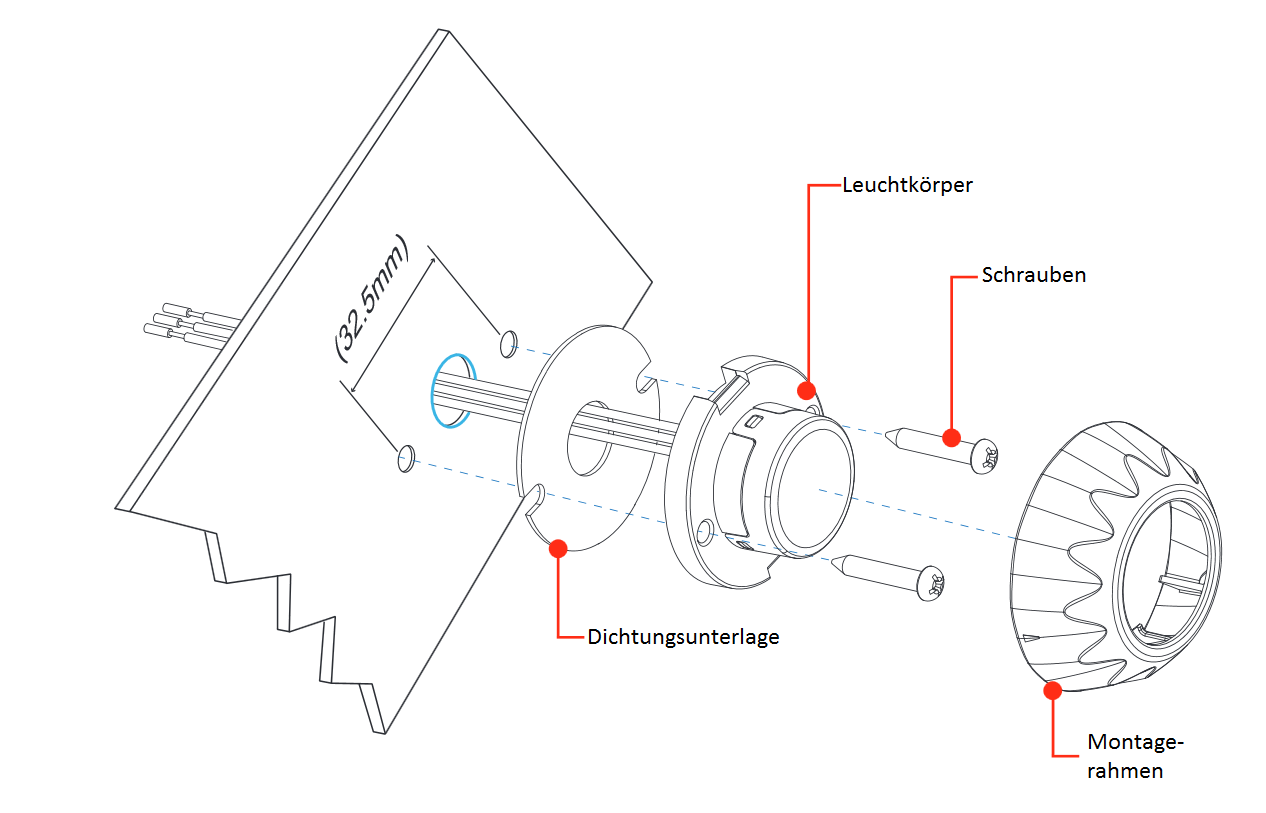 (32.5mm)

Leuchtkörper

Schrauben

Dichtungsunterlage

Montagerahmen