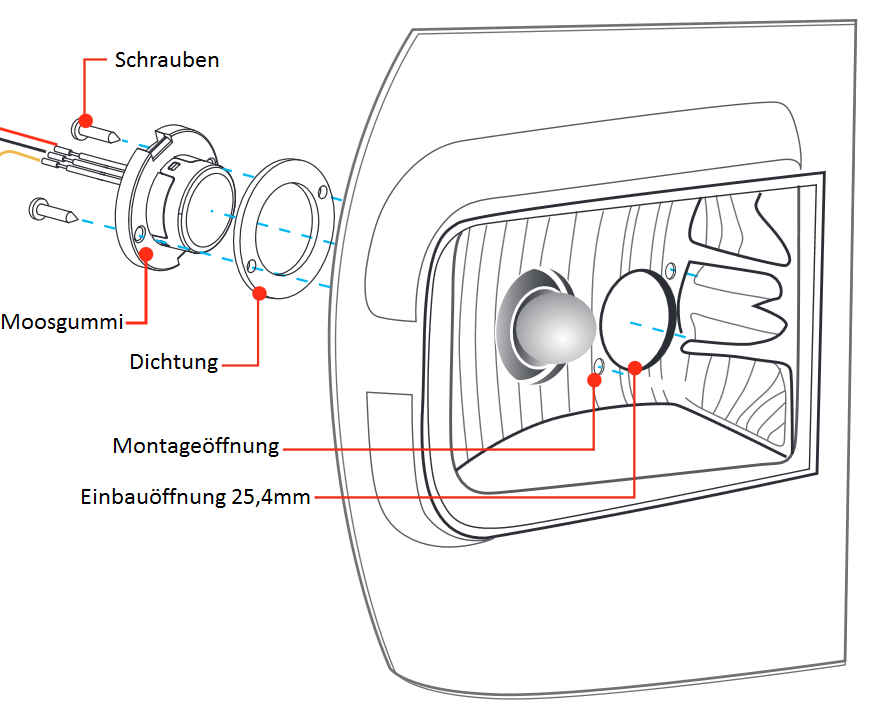 Schrauben

Moosgummi

Dichtung

Montageöffnung

Einbauöffnung 25,4mm